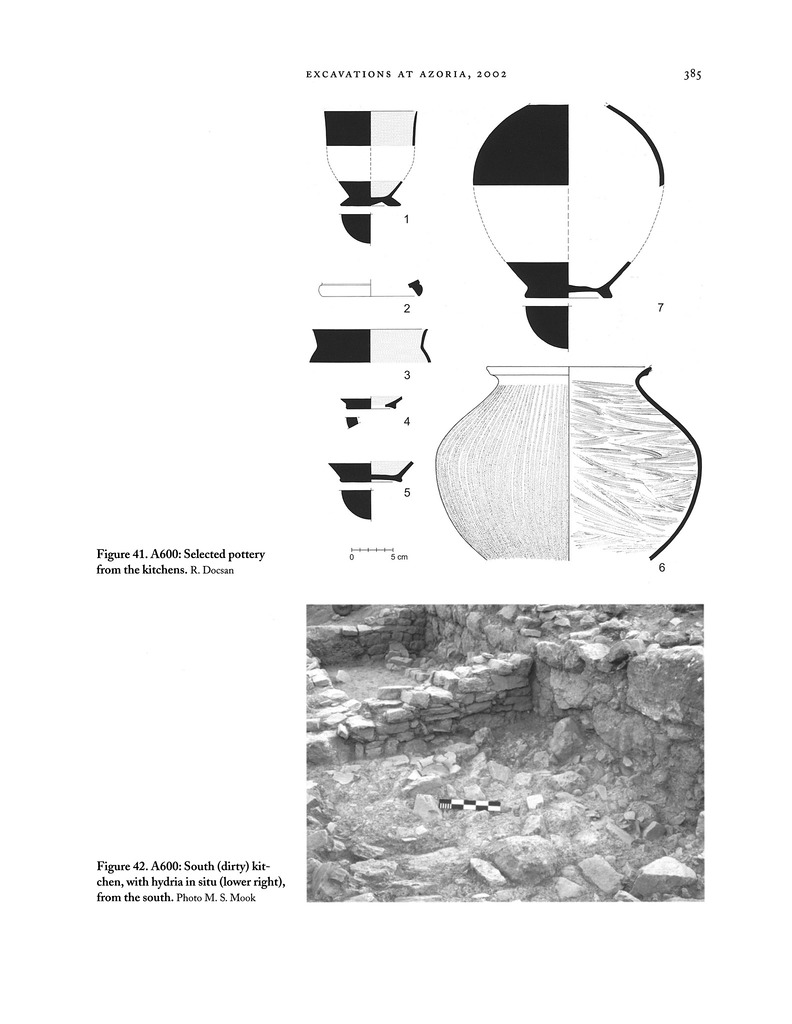 EXCAVATIONS AT AZORIA, 2002

385

1

2

3

4

5

7

6

0 5 cm

Figure 41. A600: Selected pottery from the kitchens. R. Docsan

Figure 42. A600: South (dirty) kitchen, with hydria in situ (lower right), from the south. Photo M. S. Mook