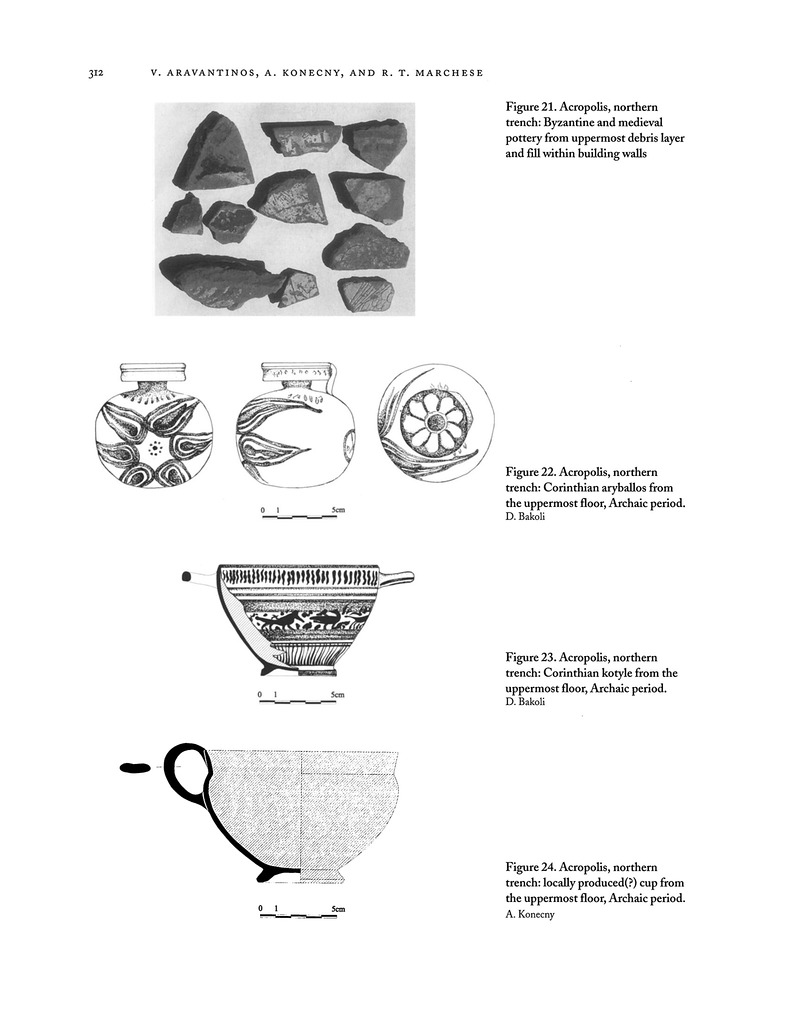 312 V. ARAVANTINOS, A. KONECNY, AND R. T. MARCHESE

Figure 21. Acropolis, northern trench: Byzantine and medieval pottery from uppermost debris layer and fill within building walls

0 1 5cm

Figure 22. Acropolis, northern trench: Corinthian aryballos from the uppermost floor, Archaic period. D. Bakoli

0 1 5cm

Figure 23. Acropolis, northern trench: Corinthian kotyle from the uppermost floor, Archaic period. D. Bakoli

0 1 5cm

Figure 24. Acropolis, northern trench: locally produced(?) cup from the uppermost floor, Archaic period. A. Konecny