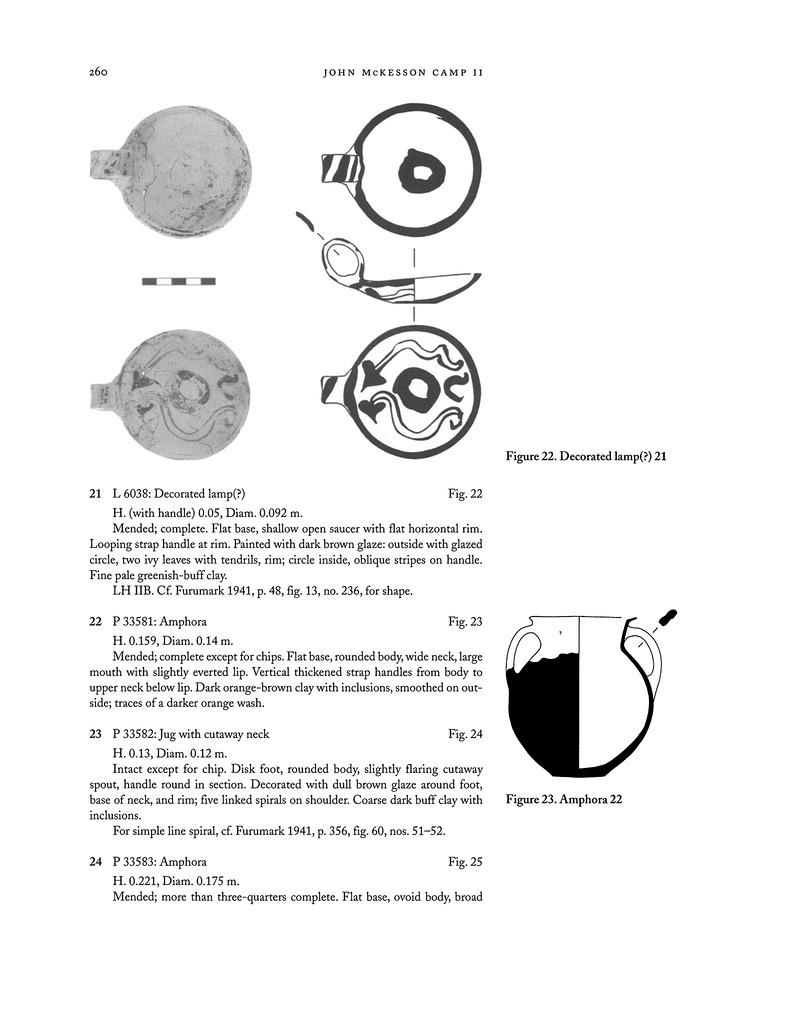 260 JOHN McKESSON CAMP II

Figure 22. Decorated lamp(?) 21

21 L 6038: Decorated lamp(?) Fig. 22

H. (with handle) 0.05, Diam. 0.092 m.

Mended; complete. Flat base, shallow open saucer with flat horizontal rim. Looping strap handle at rim. Painted with dark brown glaze: outside with glazed circle, two ivy leaves with tendrils, rim; circle inside, oblique stripes on handle. Fine pale greenish-buff clay.

LH IIB. Cf. Furumark 1941, p. 48, fig. 13, no. 236, for shape.

22 P 33581: Amphora Fig. 23

H. 0.159, Diam. 0.14 m.

Mended; complete except for chips. Flat base, rounded body, wide neck, large mouth with slightly everted lip. Vertical thickened strap handles from body to upper neck below lip. Dark orange-brown clay with inclusions, smoothed on outside; traces of a darker orange wash.

Figure 23. Amphora 22

23 P 33582: Jug with cutaway neck Fig. 24

H. 0.13, Diam. 0.12 m.

Intact except for chip. Disk foot, rounded body, slightly flaring cutaway spout, handle round in section. Decorated with dull brown glaze around foot, base of neck, and rim; five linked spirals on shoulder. Coarse dark buff clay with inclusions.

For simple line spiral, cf. Furumark 1941, p. 356, fig. 60, nos. 51–52.

24 P 33583: Amphora Fig. 25

H. 0.221, Diam. 0.175 m.

Mended; more than three-quarters complete. Flat base, ovoid body, broad