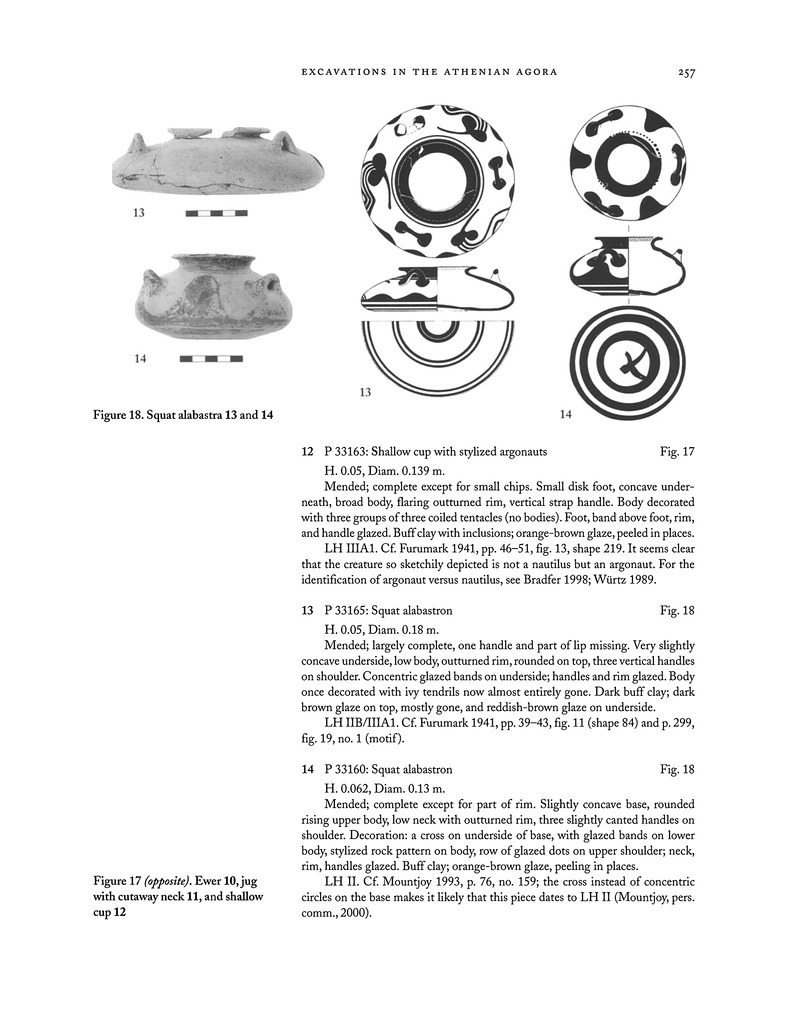 EXCAVATIONS IN THE ATHENIAN AGORA 257

13

14

13

14

Figure 18. Squat alabastra 13 and 14

12 P 33163: Shallow cup with stylized argonauts Fig. 17

H. 0.05, Diam. 0.139 m.

Mended; complete except for small chips. Small disk foot, concave underneath, broad body, flaring outturned rim, vertical strap handle. Body decorated with three groups of three coiled tentacles (no bodies). Foot, band above foot, rim, and handle glazed. Buff clay with inclusions; orange-brown glaze, peeled in places.

LH IIIA1. Cf. Furumark 1941, pp. 46–51, fig. 13, shape 219. It seems clear that the creature so sketchily depicted is not a nautilus but an argonaut. For the identification of argonaut versus nautilus, see Bradfer 1998; Würtz 1989.

13 P 33165: Squat alabastron Fig. 18

H. 0.05, Diam. 0.18 m.

Mended; largely complete, one handle and part of lip missing. Very slightly concave underside, low body, outturned rim, rounded on top, three vertical handles on shoulder. Concentric glazed bands on underside; handles and rim glazed. Body once decorated with ivy tendrils now almost entirely gone. Dark buff clay; dark brown glaze on top, mostly gone, and reddish-brown glaze on underside.

LH IIB/IIIA1. Cf. Furumark 1941, pp. 39–43, fig. 11 (shape 84) and p. 299, fig. 19, no. 1 (motif).

14 P 33160: Squat alabastron Fig. 18

H. 0.062, Diam. 0.13 m.

Mended; complete except for part of rim. Slightly concave base, rounded rising upper body, low neck with outturned rim, three slightly canted handles on shoulder. Decoration: a cross on underside of base, with glazed bands on lower body, stylized rock pattern on body, row of glazed dots on upper shoulder; neck, rim, handles glazed. Buff clay; orange-brown glaze, peeling in places.

LH II. Cf. Mountjoy 1993, p. 76, no. 159; the cross instead of concentric circles on the base makes it likely that this piece dates to LH II (Mountjoy, pers. comm., 2000).

Figure 17 (opposite). Ewer 10, jug with cutaway neck 11, and shallow cup 12