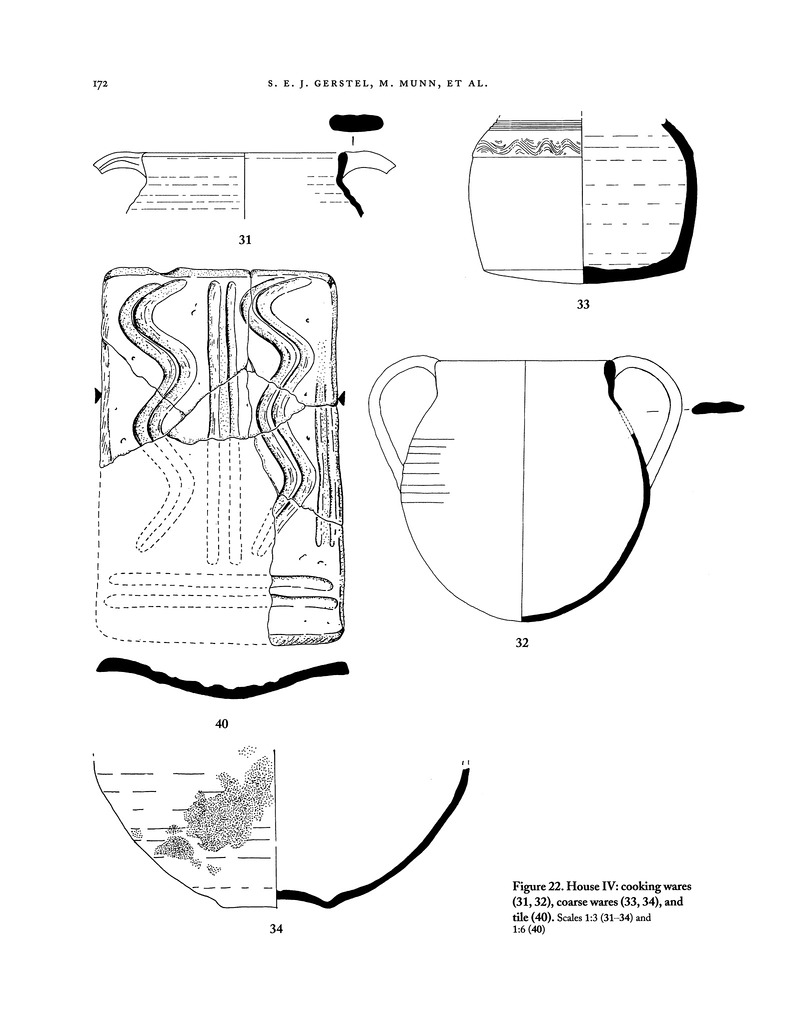 172

S. E. J. GERSTEL, M. MUNN, ET AL.

31

33

32

40

34

Figure 22. House IV: cooking wares (31, 32), coarse wares (33, 34), and tile (40). Scales 1:3 (31–34) and 1:6 (40)