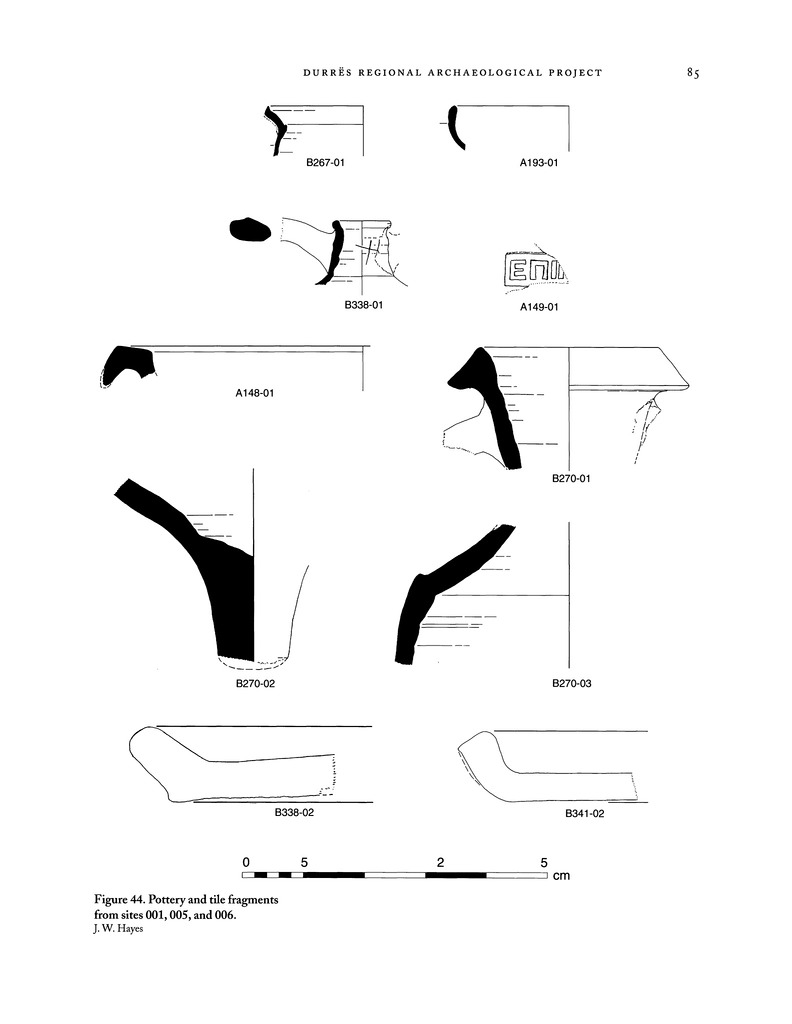 DURRËS REGIONAL ARCHAEOLOGICAL PROJECT 85

B267-01

A193-01

B338-01

ΕΠΙ

A149-01

A148-01

B270-01

B270-02

B270-03

B338-02

B341-02

0 5 2 5 cm

Figure 44. Pottery and tile fragments from sites 001, 005, and 006.
J. W. Hayes