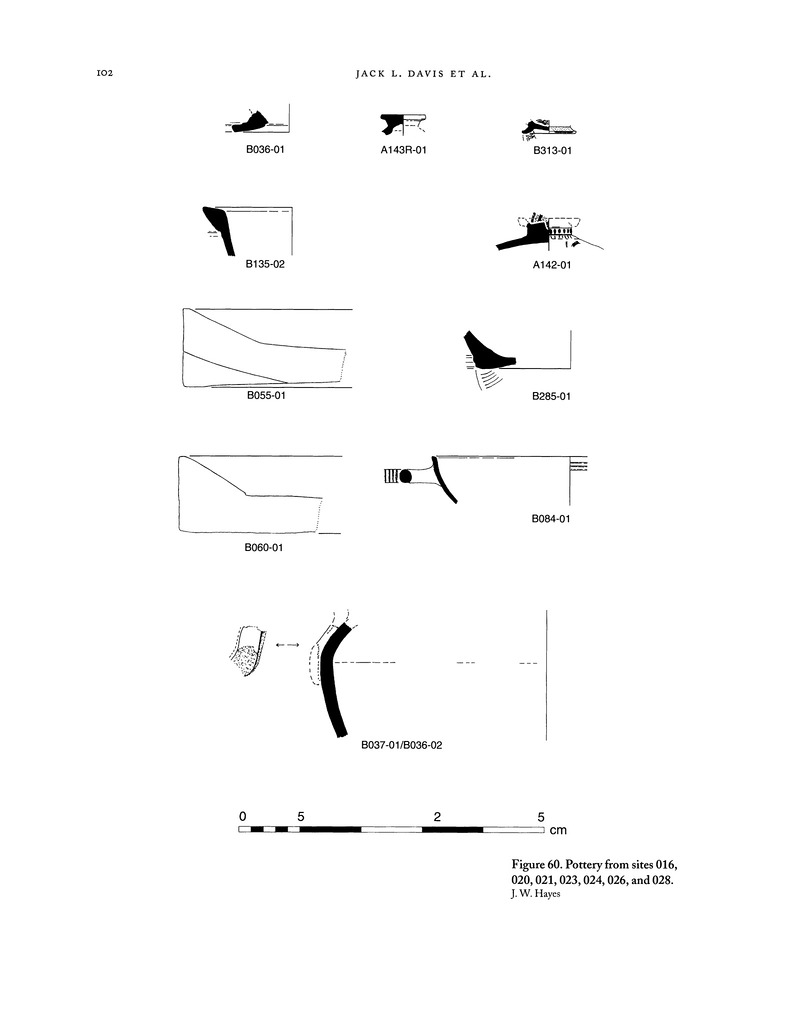 102

JACK L. DAVIS ET AL.

B036-01

A143R-01

B313-01

B135-02

A142-01

B055-01

B285-01

B060-01

B084-01

B037-01/B036-02

0 5 2 5 cm

Figure 60. Pottery from sites 016, 020, 021, 023, 024, 026, and 028.
J. W. Hayes