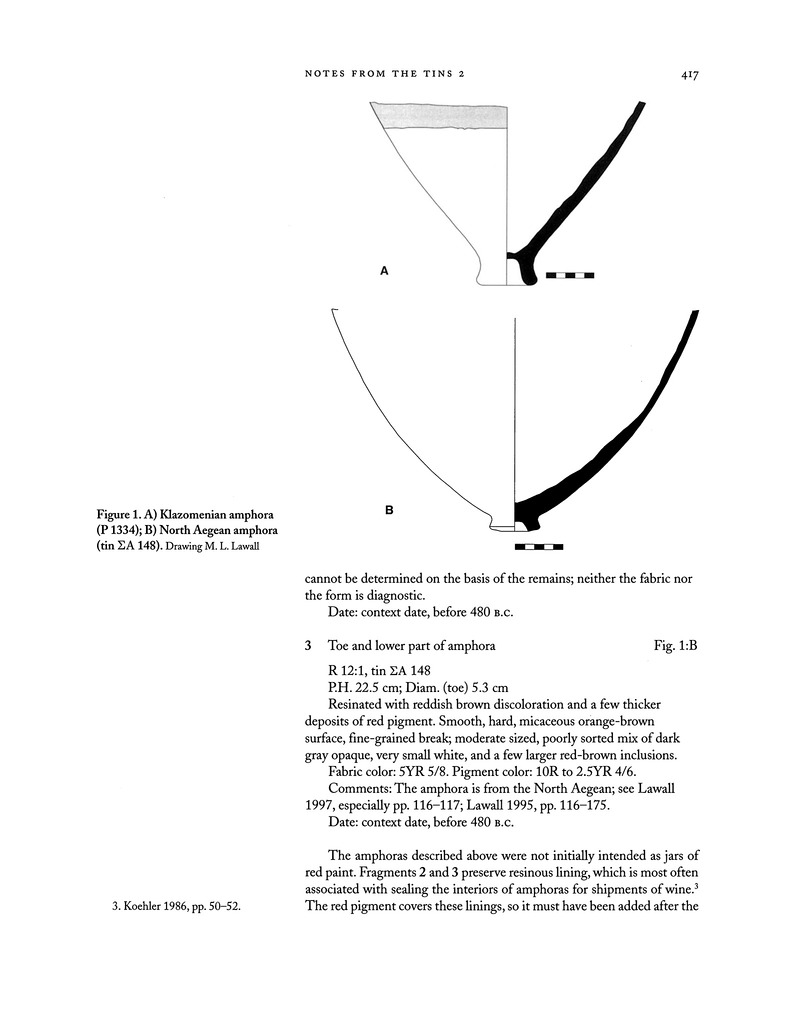 NOTES FROM THE TINS 2 417

A

B

Figure 1. A) Klazomenian amphora (P 1334); B) North Aegean amphora (tin ΣA 148). Drawing M. L. Lawall

cannot be determined on the basis of the remains; neither the fabric nor the form is diagnostic.

Date: context date, before 480 B.C.

3 Toe and lower part of amphora Fig. 1:B

R 12:1, tin ΣA 148

P.H. 22.5 cm; Diam. (toe) 5.3 cm

Resinated with reddish brown discoloration and a few thicker deposits of red pigment. Smooth, hard, micaceous orange-brown surface, fine-grained break; moderate sized, poorly sorted mix of dark gray opaque, very small white, and a few larger red-brown inclusions.

Fabric color: 5YR 5/8. Pigment color: 10R to 2.5YR 4/6.

Comments: The amphora is from the North Aegean; see Lawall 1997, especially pp. 116–117; Lawall 1995, pp. 116–175.

Date: context date, before 480 B.C.

The amphoras described above were not initially intended as jars of red paint. Fragments 2 and 3 preserve resinous lining, which is most often associated with sealing the interiors of amphoras for shipments of wine.$^3$ The red pigment covers these linings, so it must have been added after the

3. Koehler 1986, pp. 50–52.