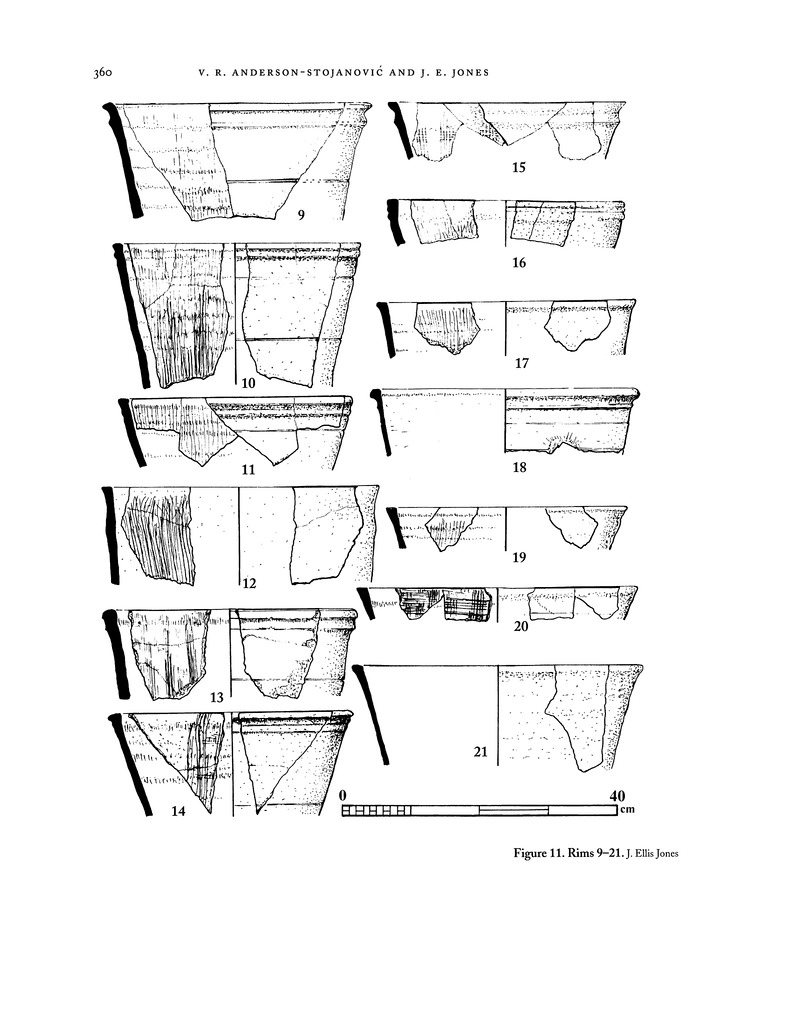 360 V. R. ANDERSON-STOJANOVIĆ AND J. E. JONES

9

10

11

12

13

14

15

16

17

18

19

20

21

0

40

cm

Figure 11. Rims 9–21. J. Ellis Jones