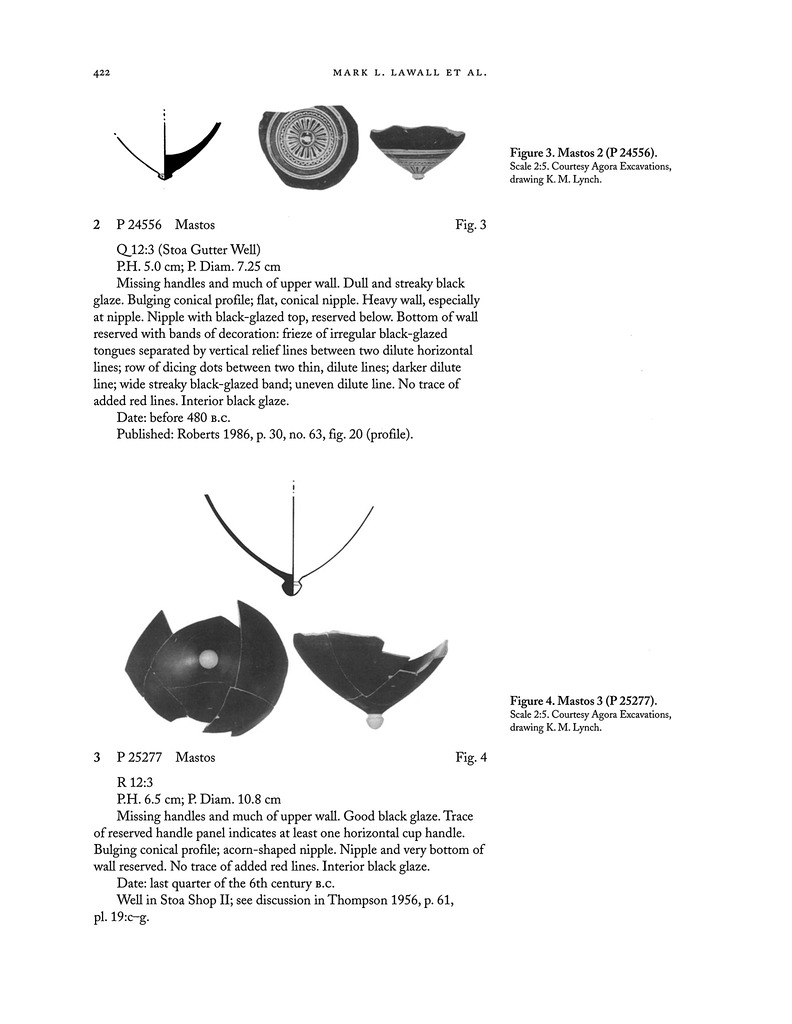 422

MARK L. LAWALL ET AL.

Figure 3. Mastos 2 (P 24556). Scale 2:5. Courtesy Agora Excavations, drawing K. M. Lynch.

2 P 24556 Mastos Fig. 3

Q 12:3 (Stoa Gutter Well)
P.H. 5.0 cm; P. Diam. 7.25 cm

Missing handles and much of upper wall. Dull and streaky black glaze. Bulging conical profile; flat, conical nipple. Heavy wall, especially at nipple. Nipple with black-glazed top, reserved below. Bottom of wall reserved with bands of decoration: frieze of irregular black-glazed tongues separated by vertical relief lines between two dilute horizontal lines; row of dicing dots between two thin, dilute lines; darker dilute line; wide streaky black-glazed band; uneven dilute line. No trace of added red lines. Interior black glaze.

Date: before 480 B.C.

Published: Roberts 1986, p. 30, no. 63, fig. 20 (profile).

Figure 4. Mastos 3 (P 25277). Scale 2:5. Courtesy Agora Excavations, drawing K. M. Lynch.

3 P 25277 Mastos Fig. 4

R 12:3
P.H. 6.5 cm; P. Diam. 10.8 cm

Missing handles and much of upper wall. Good black glaze. Trace of reserved handle panel indicates at least one horizontal cup handle. Bulging conical profile; acorn-shaped nipple. Nipple and very bottom of wall reserved. No trace of added red lines. Interior black glaze.

Date: last quarter of the 6th century B.C.

Well in Stoa Shop II; see discussion in Thompson 1956, p. 61, pl. 19:c–g.