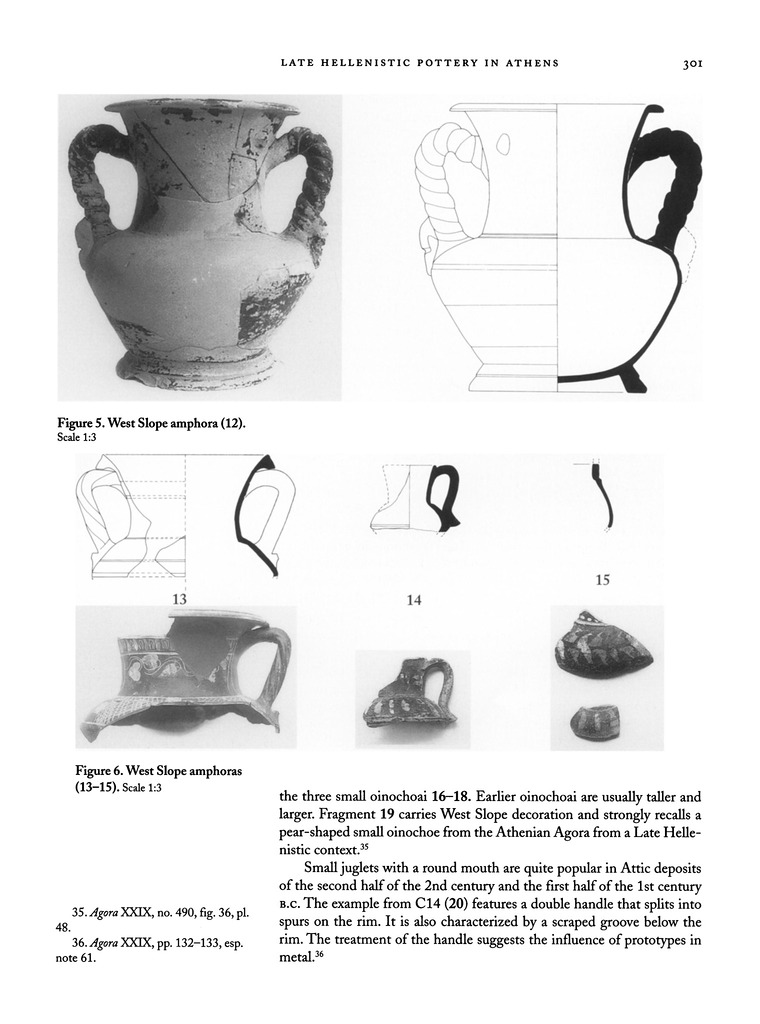 LATE HELLENISTIC POTTERY IN ATHENS 301

Figure 5. West Slope amphora (12). Scale 1:3

13

14

15

Figure 6. West Slope amphoras (13–15). Scale 1:3

the three small oinochoai 16–18. Earlier oinochoai are usually taller and larger. Fragment 19 carries West Slope decoration and strongly recalls a pear-shaped small oinochoe from the Athenian Agora from a Late Hellenistic context.$^{35}$

Small juglets with a round mouth are quite popular in Attic deposits of the second half of the 2nd century and the first half of the 1st century B.C. The example from C14 (20) features a double handle that splits into spurs on the rim. It is also characterized by a scraped groove below the rim. The treatment of the handle suggests the influence of prototypes in metal.$^{36}$

35. Agora XXIX, no. 490, fig. 36, pl. 48.
36. Agora XXIX, pp. 132–133, esp. note 61.