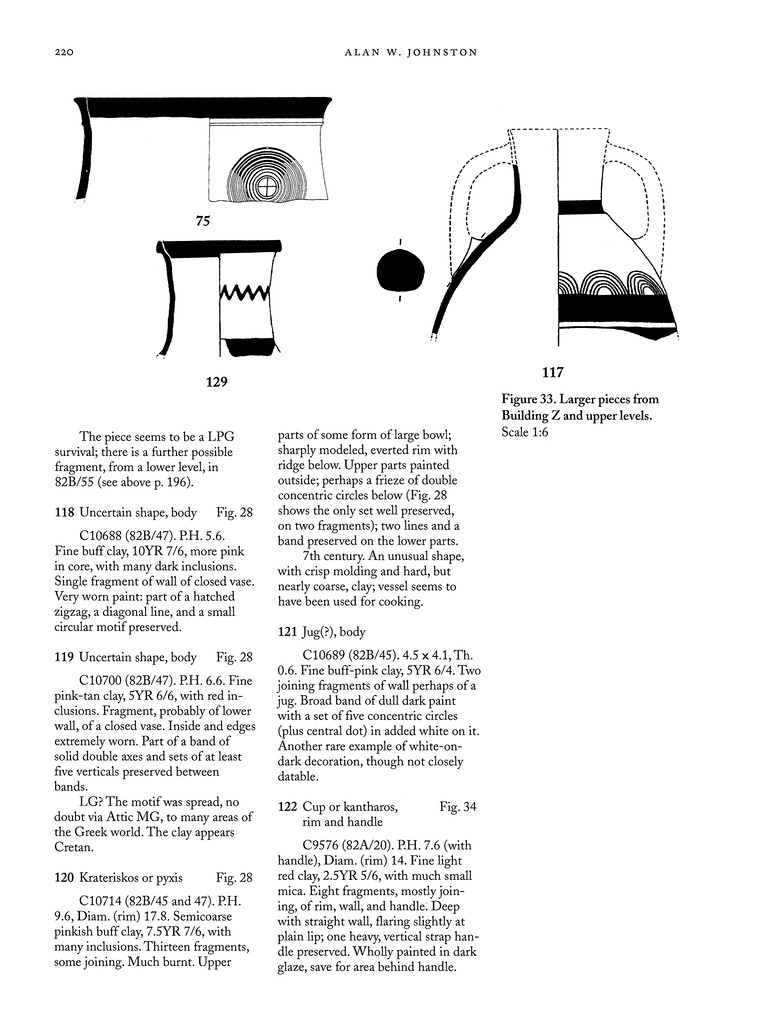 220 ALAN W. JOHNSTON

75

129

117

Figure 33. Larger pieces from Building Z and upper levels. Scale 1:6

The piece seems to be a LPG survival; there is a further possible fragment, from a lower level, in 82B/55 (see above p. 196).

118 Uncertain shape, body Fig. 28

C10688 (82B/47). P.H. 5.6. Fine buff clay, 10YR 7/6, more pink in core, with many dark inclusions. Single fragment of wall of closed vase. Very worn paint: part of a hatched zigzag, a diagonal line, and a small circular motif preserved.

119 Uncertain shape, body Fig. 28

C10700 (82B/47). P.H. 6.6. Fine pink-tan clay, 5YR 6/6, with red inclusions. Fragment, probably of lower wall, of a closed vase. Inside and edges extremely worn. Part of a band of solid double axes and sets of at least five verticals preserved between bands.

LG? The motif was spread, no doubt via Attic MG, to many areas of the Greek world. The clay appears Cretan.

120 Krateriskos or pyxis Fig. 28

C10714 (82B/45 and 47). P.H. 9.6, Diam. (rim) 17.8. Semicoarse pinkish buff clay, 7.5YR 7/6, with many inclusions. Thirteen fragments, some joining. Much burnt. Upper parts of some form of large bowl; sharply modeled, everted rim with ridge below. Upper parts painted outside; perhaps a frieze of double concentric circles below (Fig. 28 shows the only set well preserved, on two fragments); two lines and a band preserved on the lower parts.

7th century. An unusual shape, with crisp molding and hard, but nearly coarse, clay; vessel seems to have been used for cooking.

121 Jug(?), body

C10689 (82B/45). 4.5 x 4.1, Th. 0.6. Fine buff-pink clay, 5YR 6/4. Two joining fragments of wall perhaps of a jug. Broad band of dull dark paint with a set of five concentric circles (plus central dot) in added white on it. Another rare example of white-on-dark decoration, though not closely datable.

122 Cup or kantharos, rim and handle Fig. 34

C9576 (82A/20). P.H. 7.6 (with handle), Diam. (rim) 14. Fine light red clay, 2.5YR 5/6, with much small mica. Eight fragments, mostly joining, of rim, wall, and handle. Deep with straight wall, flaring slightly at plain lip; one heavy, vertical strap handle preserved. Wholly painted in dark glaze, save for area behind handle.