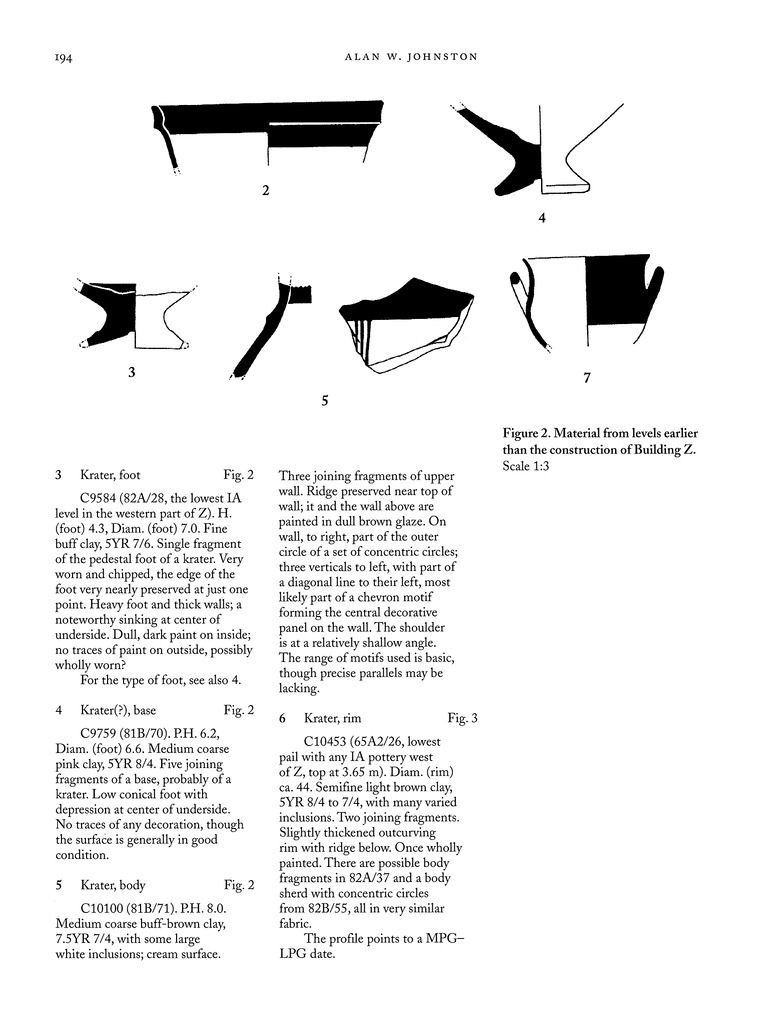 194 ALAN W. JOHNSTON

2

4

3

5

7

Figure 2. Material from levels earlier than the construction of Building Z. Scale 1:3

3 Krater, foot Fig. 2

C9584 (82A/28, the lowest IA level in the western part of Z). H. (foot) 4.3, Diam. (foot) 7.0. Fine buff clay, 5YR 7/6. Single fragment of the pedestal foot of a krater. Very worn and chipped, the edge of the foot very nearly preserved at just one point. Heavy foot and thick walls; a noteworthy sinking at center of underside. Dull, dark paint on inside; no traces of paint on outside, possibly wholly worn?

For the type of foot, see also 4.

4 Krater(?), base Fig. 2

C9759 (81B/70). P.H. 6.2, Diam. (foot) 6.6. Medium coarse pink clay, 5YR 8/4. Five joining fragments of a base, probably of a krater. Low conical foot with depression at center of underside. No traces of any decoration, though the surface is generally in good condition.

5 Krater, body Fig. 2

C10100 (81B/71). P.H. 8.0. Medium coarse buff-brown clay, 7.5YR 7/4, with some large white inclusions; cream surface.

Three joining fragments of upper wall. Ridge preserved near top of wall; it and the wall above are painted in dull brown glaze. On wall, to right, part of the outer circle of a set of concentric circles; three verticals to left, with part of a diagonal line to their left, most likely part of a chevron motif forming the central decorative panel on the wall. The shoulder is at a relatively shallow angle. The range of motifs used is basic, though precise parallels may be lacking.

6 Krater, rim Fig. 3

C10453 (65A2/26, lowest pail with any IA pottery west of Z, top at 3.65 m). Diam. (rim) ca. 44. Semifine light brown clay, 5YR 8/4 to 7/4, with many varied inclusions. Two joining fragments. Slightly thickened outcurving rim with ridge below. Once wholly painted. There are possible body fragments in 82A/37 and a body sherd with concentric circles from 82B/55, all in very similar fabric.

The profile points to a MPG–LPG date.