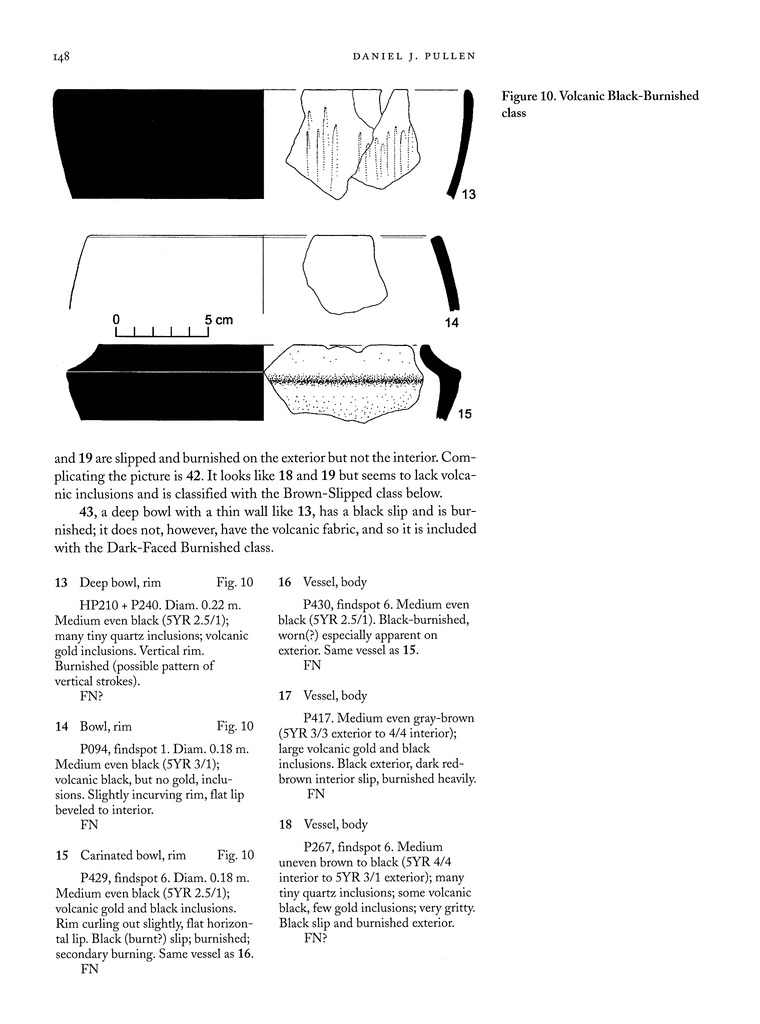 148

DANIEL J. PULLEN

Figure 10. Volcanic Black-Burnished class

13

14

0 5 cm

15

and 19 are slipped and burnished on the exterior but not the interior. Complicating the picture is 42. It looks like 18 and 19 but seems to lack volcanic inclusions and is classified with the Brown-Slipped class below.

43, a deep bowl with a thin wall like 13, has a black slip and is burnished; it does not, however, have the volcanic fabric, and so it is included with the Dark-Faced Burnished class.

13 Deep bowl, rim Fig. 10

HP210 + P240. Diam. 0.22 m. Medium even black (5YR 2.5/1); many tiny quartz inclusions; volcanic gold inclusions. Vertical rim. Burnished (possible pattern of vertical strokes).
FN?

14 Bowl, rim Fig. 10

P094, findspot 1. Diam. 0.18 m. Medium even black (5YR 3/1); volcanic black, but no gold, inclusions. Slightly incurving rim, flat lip beveled to interior.
FN

15 Carinated bowl, rim Fig. 10

P429, findspot 6. Diam. 0.18 m. Medium even black (5YR 2.5/1); volcanic gold and black inclusions. Rim curling out slightly, flat horizontal lip. Black (burnt?) slip; burnished; secondary burning. Same vessel as 16.
FN

16 Vessel, body

P430, findspot 6. Medium even black (5YR 2.5/1). Black-burnished, worn(?) especially apparent on exterior. Same vessel as 15.
FN

17 Vessel, body

P417. Medium even gray-brown (5YR 3/3 exterior to 4/4 interior); large volcanic gold and black inclusions. Black exterior, dark red-brown interior slip, burnished heavily.
FN

18 Vessel, body

P267, findspot 6. Medium uneven brown to black (5YR 4/4 interior to 5YR 3/1 exterior); many tiny quartz inclusions; some volcanic black, few gold inclusions; very gritty. Black slip and burnished exterior.
FN?