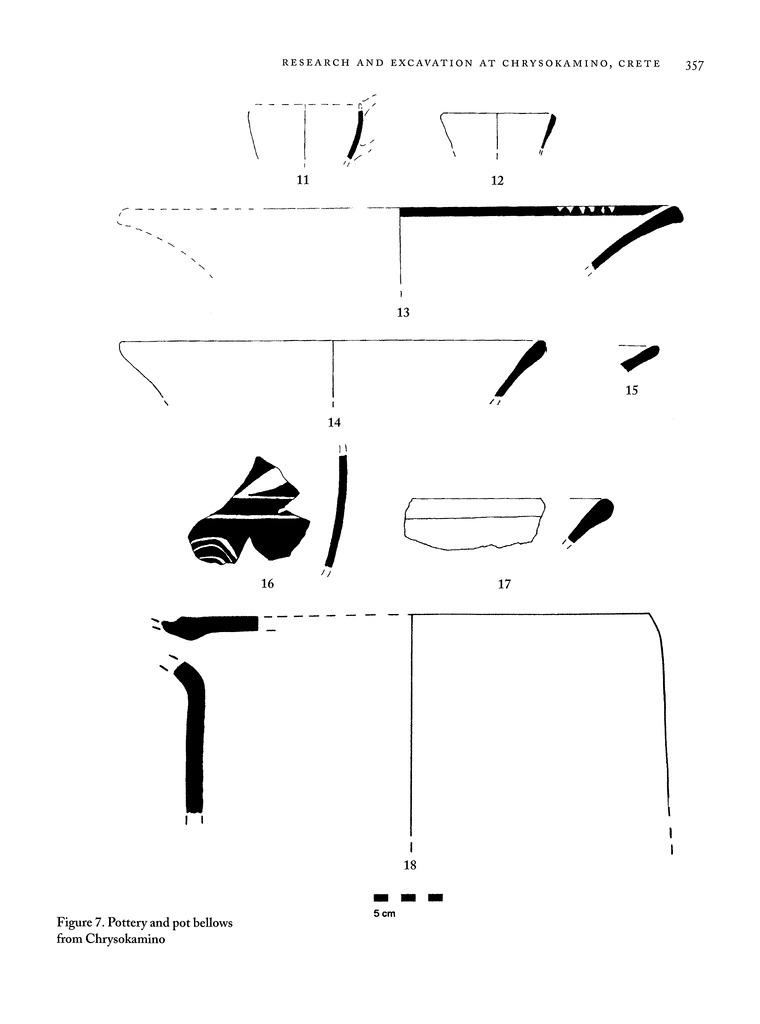 RESEARCH AND EXCAVATION AT CHRYSOKAMINO, CRETE 357

11

12

13

14

15

16

17

18

5 cm

Figure 7. Pottery and pot bellows from Chrysokamino