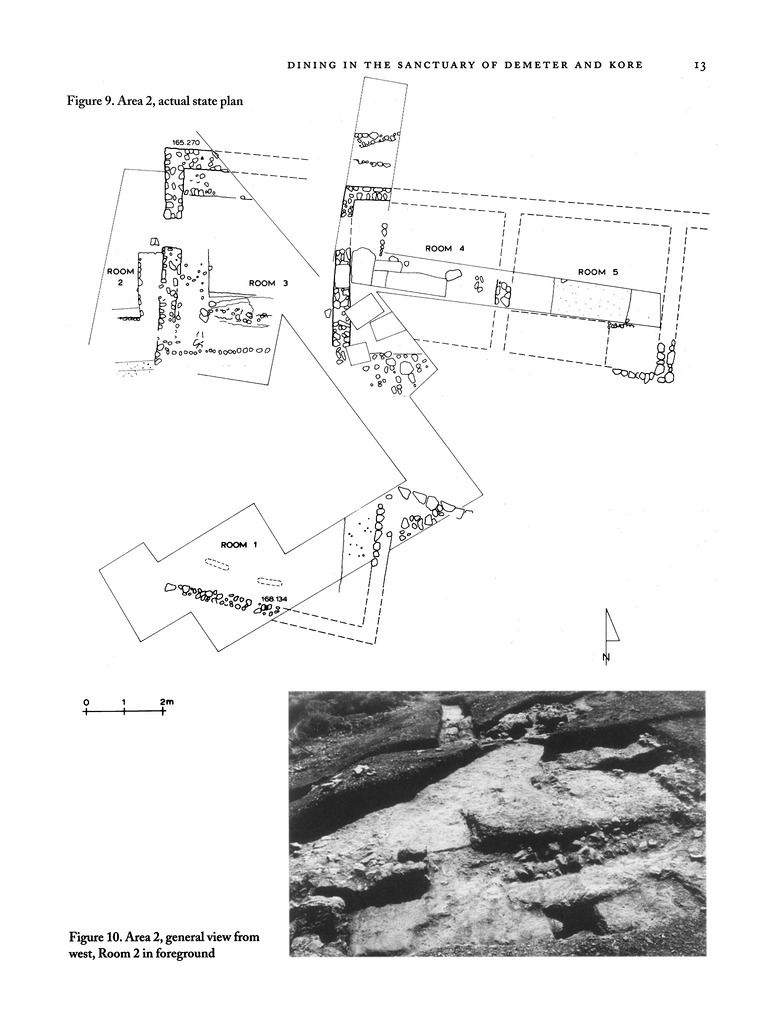 DINING IN THE SANCTUARY OF DEMETER AND KORE 13

Figure 9. Area 2, actual state plan

165.270

ROOM 2

ROOM 3

ROOM 4

ROOM 5

ROOM 1

168.134

N

0 1 2m

Figure 10. Area 2, general view from west, Room 2 in foreground