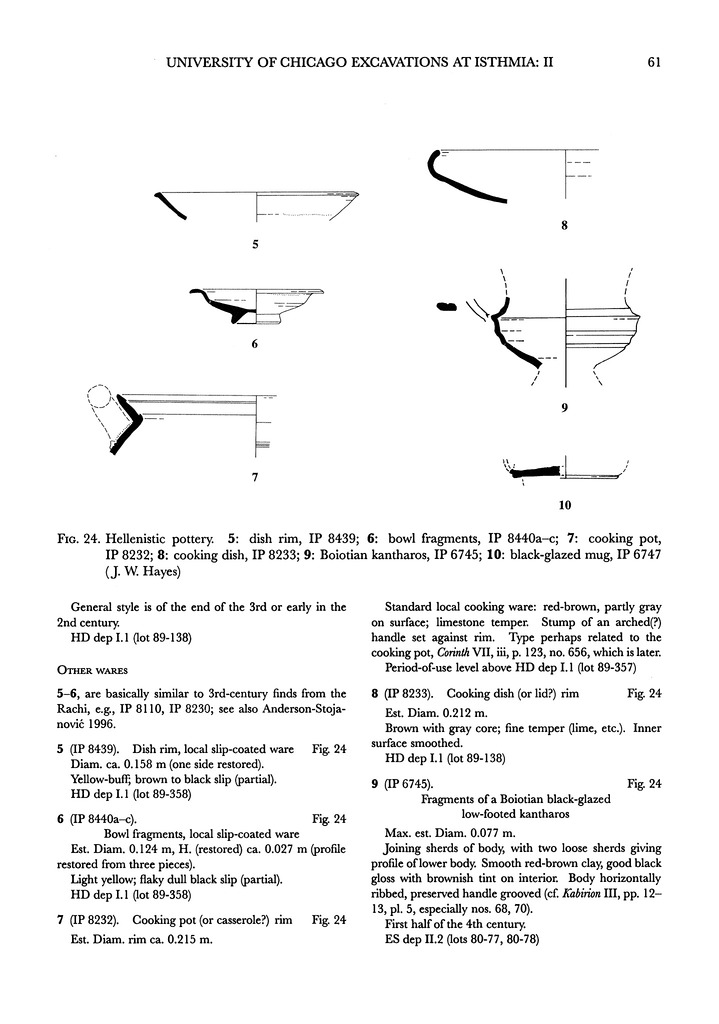 UNIVERSITY OF CHICAGO EXCAVATIONS AT ISTHMIA: II 61

5

6

7

8

9

10

FIG. 24. Hellenistic pottery. 5: dish rim, IP 8439; 6: bowl fragments, IP 8440a–c; 7: cooking pot, IP 8232; 8: cooking dish, IP 8233; 9: Boiotian kantharos, IP 6745; 10: black-glazed mug, IP 6747 (J. W. Hayes)

General style is of the end of the 3rd or early in the 2nd century.
HD dep I.1 (lot 89-138)

OTHER WARES

5–6, are basically similar to 3rd-century finds from the Rachi, e.g., IP 8110, IP 8230; see also Anderson-Stojanović 1996.

5 (IP 8439). Dish rim, local slip-coated ware Fig. 24
Diam. ca. 0.158 m (one side restored).
Yellow-buff; brown to black slip (partial).
HD dep I.1 (lot 89-358)

6 (IP 8440a–c). Fig. 24
Bowl fragments, local slip-coated ware
Est. Diam. 0.124 m, H. (restored) ca. 0.027 m (profile restored from three pieces).
Light yellow; flaky dull black slip (partial).
HD dep I.1 (lot 89-358)

7 (IP 8232). Cooking pot (or casserole?) rim Fig. 24
Est. Diam. rim ca. 0.215 m.

Standard local cooking ware: red-brown, partly gray on surface; limestone temper. Stump of an arched(?) handle set against rim. Type perhaps related to the cooking pot, Corinth VII, iii, p. 123, no. 656, which is later.
Period-of-use level above HD dep I.1 (lot 89-357)

8 (IP 8233). Cooking dish (or lid?) rim Fig. 24
Est. Diam. 0.212 m.
Brown with gray core; fine temper (lime, etc.). Inner surface smoothed.
HD dep I.1 (lot 89-138)

9 (IP 6745). Fig. 24
Fragments of a Boiotian black-glazed low-footed kantharos
Max. est. Diam. 0.077 m.
Joining sherds of body, with two loose sherds giving profile of lower body. Smooth red-brown clay, good black gloss with brownish tint on interior. Body horizontally ribbed, preserved handle grooved (cf. Kabirion III, pp. 12–13, pl. 5, especially nos. 68, 70).
First half of the 4th century.
ES dep II.2 (lots 80-77, 80-78)