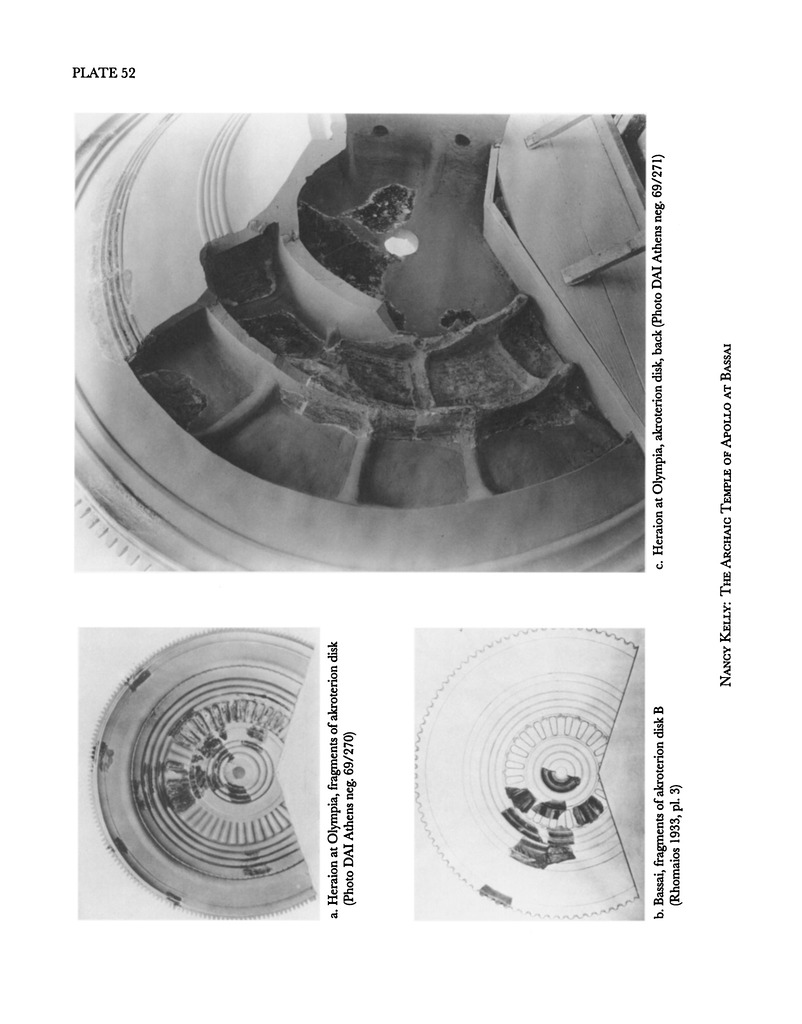 PLATE 52

a. Heraion at Olympia, fragments of akroterion disk (Photo DAI Athens neg. 69/270)

b. Bassai, fragments of akroterion disk B (Rhomaios 1933, pl. 3)

c. Heraion at Olympia, akroterion disk, back (Photo DAI Athens neg. 69/271)

NANCY KELLY: THE ARCHAIC TEMPLE OF APOLLO AT BASSAI