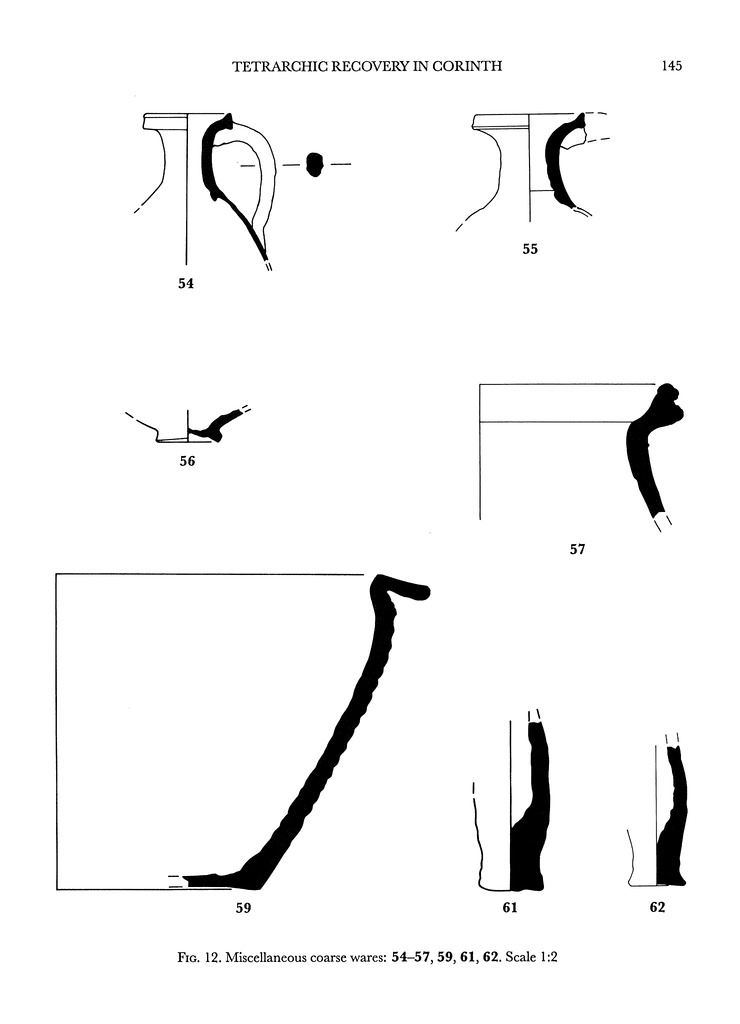 TETRARCHIC RECOVERY IN CORINTH 145

54

55

56

57

59

61

62

FIG. 12. Miscellaneous coarse wares: 54–57, 59, 61, 62. Scale 1:2