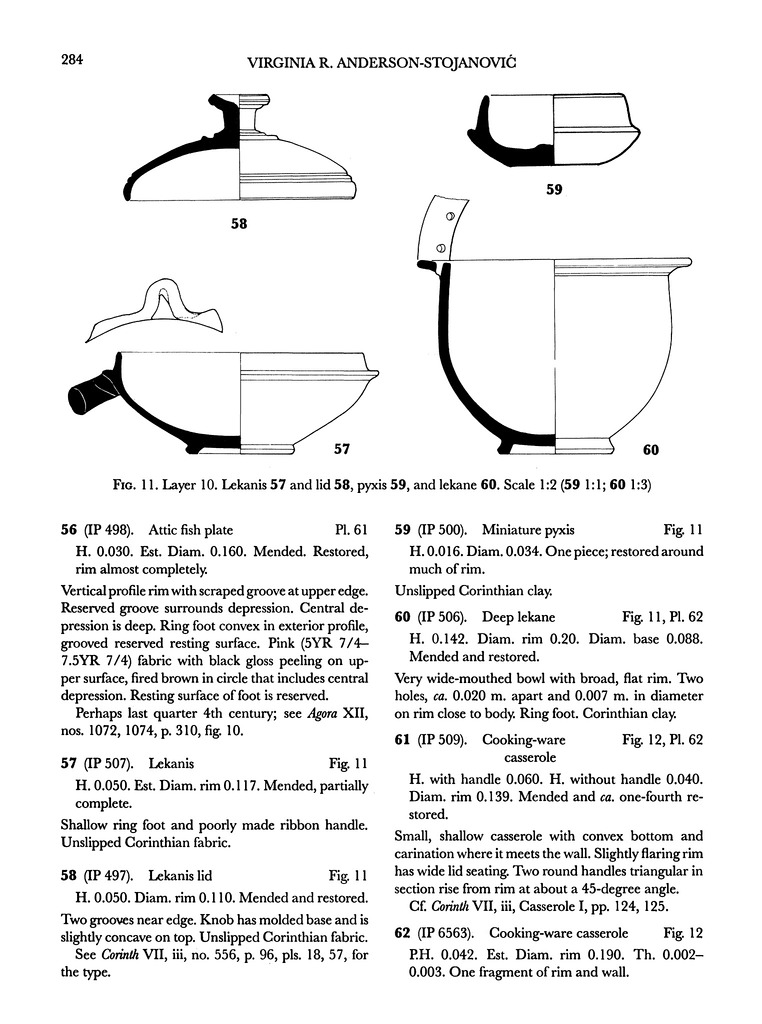 284 VIRGINIA R. ANDERSON-STOJANOVIĆ

58

59

57

60

Fig. 11. Layer 10. Lekanis 57 and lid 58, pyxis 59, and lekane 60. Scale 1:2 (59 1:1; 60 1:3)

56 (IP 498). Attic fish plate Pl. 61

H. 0.030. Est. Diam. 0.160. Mended. Restored, rim almost completely.

Vertical profile rim with scraped groove at upper edge. Reserved groove surrounds depression. Central depression is deep. Ring foot convex in exterior profile, grooved reserved resting surface. Pink (5YR 7/4–7.5YR 7/4) fabric with black gloss peeling on upper surface, fired brown in circle that includes central depression. Resting surface of foot is reserved.

Perhaps last quarter 4th century; see Agora XII, nos. 1072, 1074, p. 310, fig. 10.

57 (IP 507). Lekanis Fig. 11

H. 0.050. Est. Diam. rim 0.117. Mended, partially complete.

Shallow ring foot and poorly made ribbon handle. Unslipped Corinthian fabric.

58 (IP 497). Lekanis lid Fig. 11

H. 0.050. Diam. rim 0.110. Mended and restored.

Two grooves near edge. Knob has molded base and is slightly concave on top. Unslipped Corinthian fabric.

See Corinth VII, iii, no. 556, p. 96, pls. 18, 57, for the type.

59 (IP 500). Miniature pyxis Fig. 11

H. 0.016. Diam. 0.034. One piece; restored around much of rim.

Unslipped Corinthian clay.

60 (IP 506). Deep lekane Fig. 11, Pl. 62

H. 0.142. Diam. rim 0.20. Diam. base 0.088. Mended and restored.

Very wide-mouthed bowl with broad, flat rim. Two holes, ca. 0.020 m. apart and 0.007 m. in diameter on rim close to body. Ring foot. Corinthian clay.

61 (IP 509). Cooking-ware casserole Fig. 12, Pl. 62

H. with handle 0.060. H. without handle 0.040. Diam. rim 0.139. Mended and ca. one-fourth restored.

Small, shallow casserole with convex bottom and carination where it meets the wall. Slightly flaring rim has wide lid seating. Two round handles triangular in section rise from rim at about a 45-degree angle.

Cf. Corinth VII, iii, Casserole I, pp. 124, 125.

62 (IP 6563). Cooking-ware casserole Fig. 12

P.H. 0.042. Est. Diam. rim 0.190. Th. 0.002–0.003. One fragment of rim and wall.