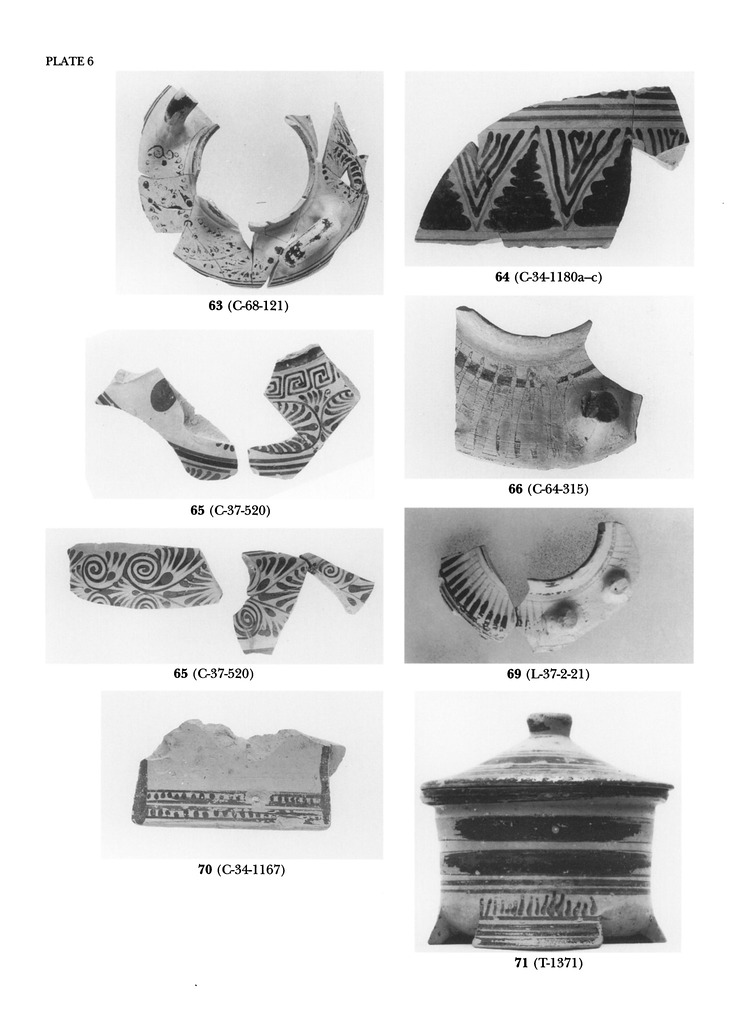 PLATE 6

63 (C-68-121)

64 (C-34-1180a–c)

65 (C-37-520)

66 (C-64-315)

65 (C-37-520)

69 (L-37-2-21)

70 (C-34-1167)

71 (T-1371)