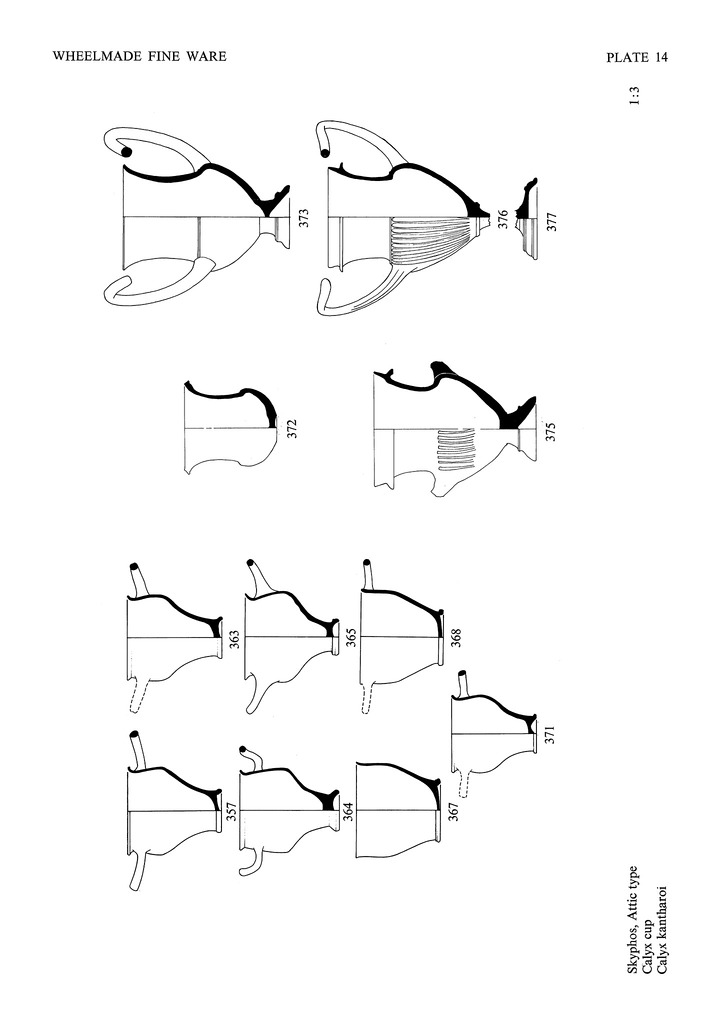 WHEELMADE FINE WARE

PLATE 14

1:3

373

376

377

372

375

363

365

368

357

364

367

371

Skyphos, Attic type
Calyx cup
Calyx kantharoi