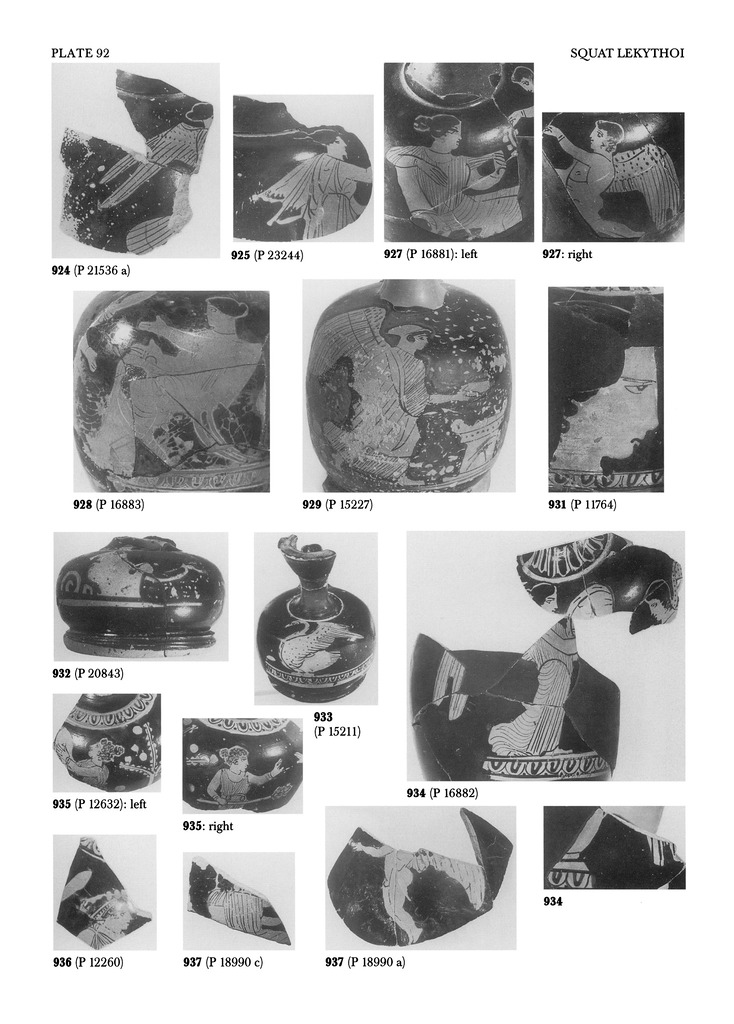 PLATE 92

SQUAT LEKYTHOI

924 (P 21536 a)

925 (P 23244)

927 (P 16881): left

927: right

928 (P 16883)

929 (P 15227)

931 (P 11764)

932 (P 20843)

933 (P 15211)

934 (P 16882)

935 (P 12632): left

935: right

934

936 (P 12260)

937 (P 18990 c)

937 (P 18990 a)