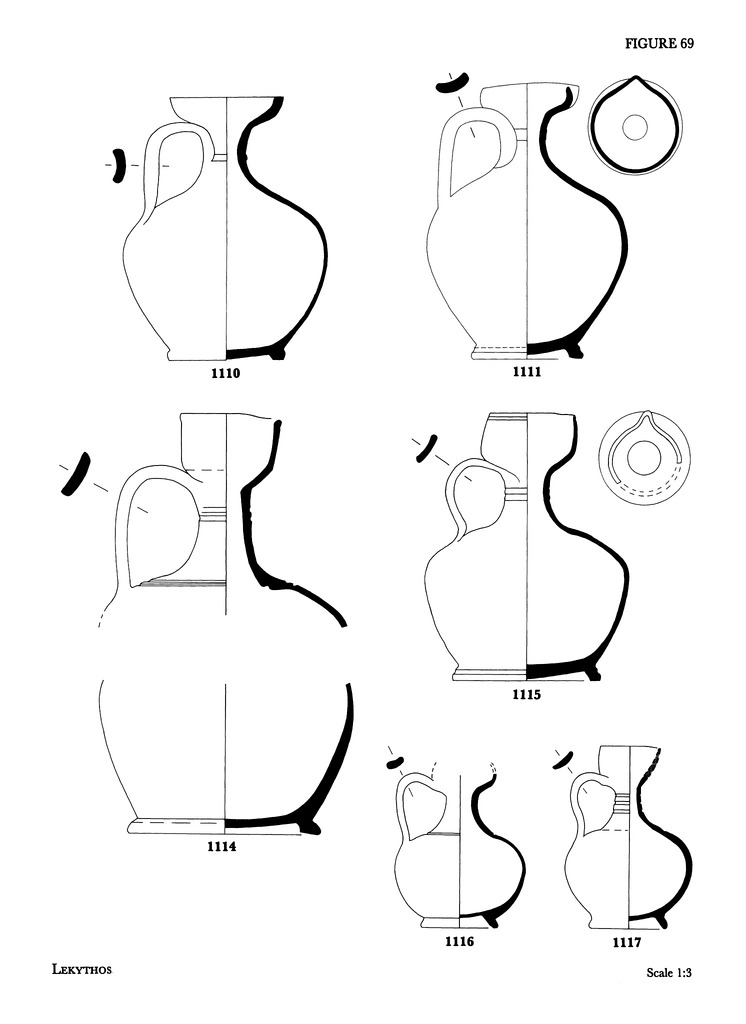 FIGURE 69

1110

1111

1114

1115

1116

1117

LEKYTHOS

Scale 1:3