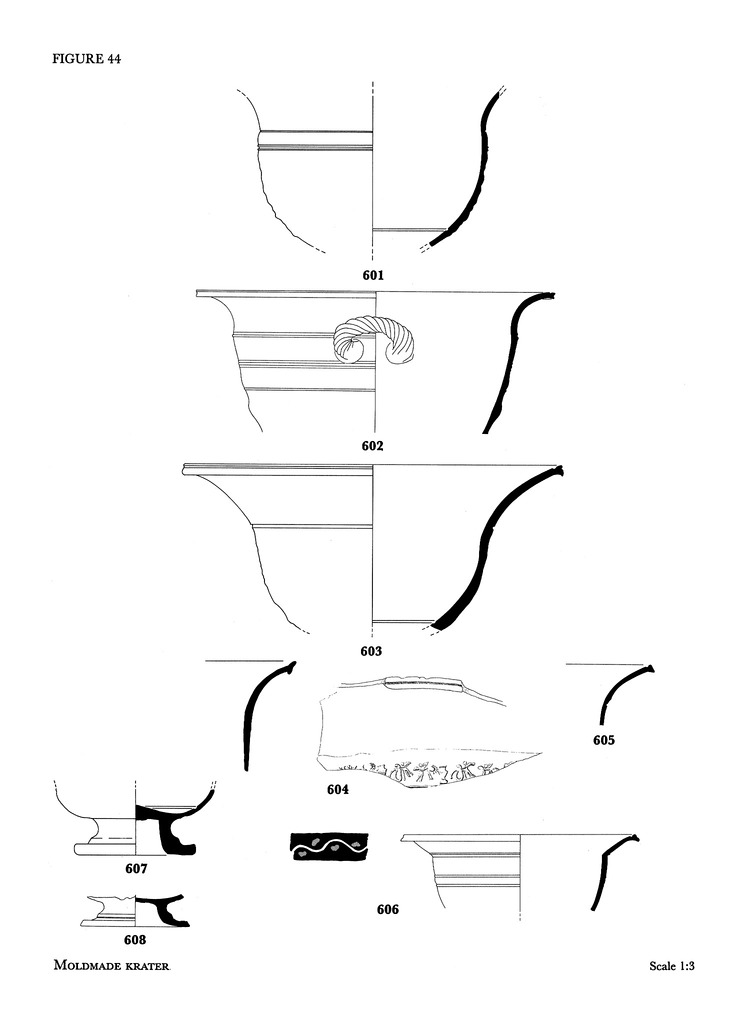 FIGURE 44

601

602

603

604

605

607

606

608

MOLDMADE KRATER

Scale 1:3