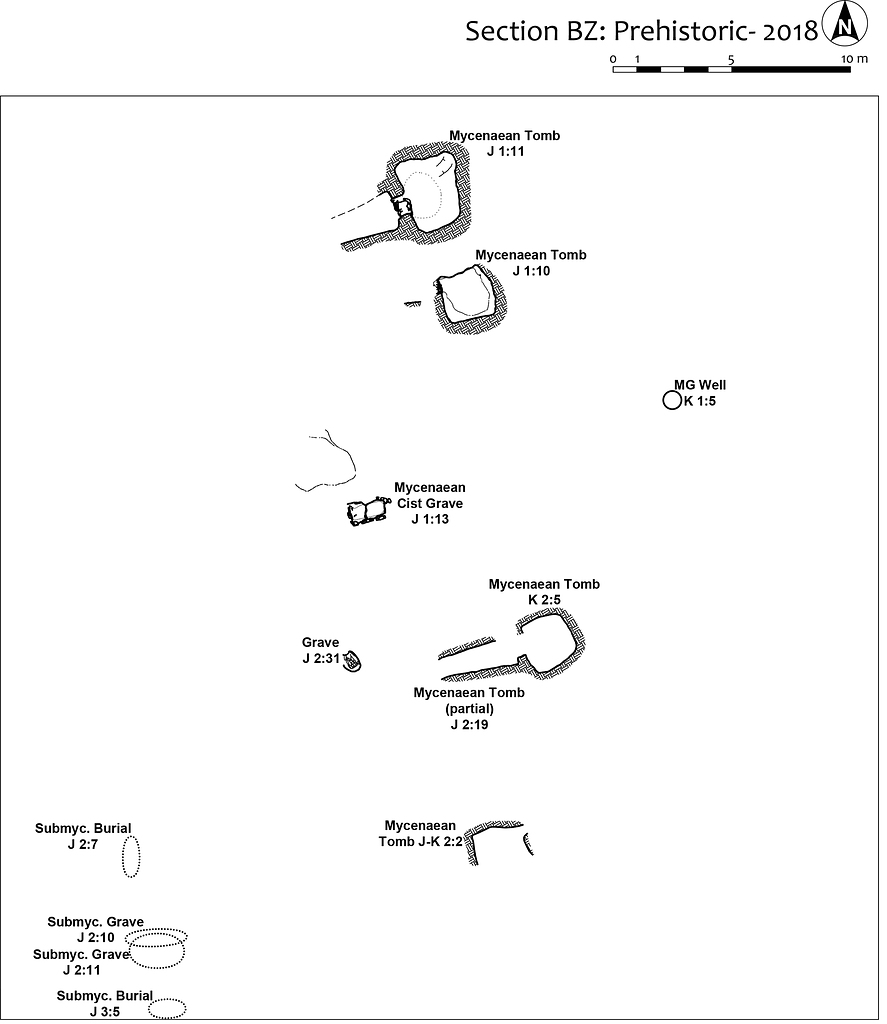 Section BZ: Prehistoric- 2018

N

0 1 5 10 m

Mycenaean Tomb
J 1:11

Mycenaean Tomb
J 1:10

MG Well
K 1:5

Mycenaean
Cist Grave
J 1:13

Mycenaean Tomb
K 2:5

Grave
J 2:31

Mycenaean Tomb
(partial)
J 2:19

Submyc. Burial
J 2:7

Mycenaean
Tomb J-K 2:2

Submyc. Grave
J 2:10

Submyc. Grave
J 2:11

Submyc. Burial
J 3:5