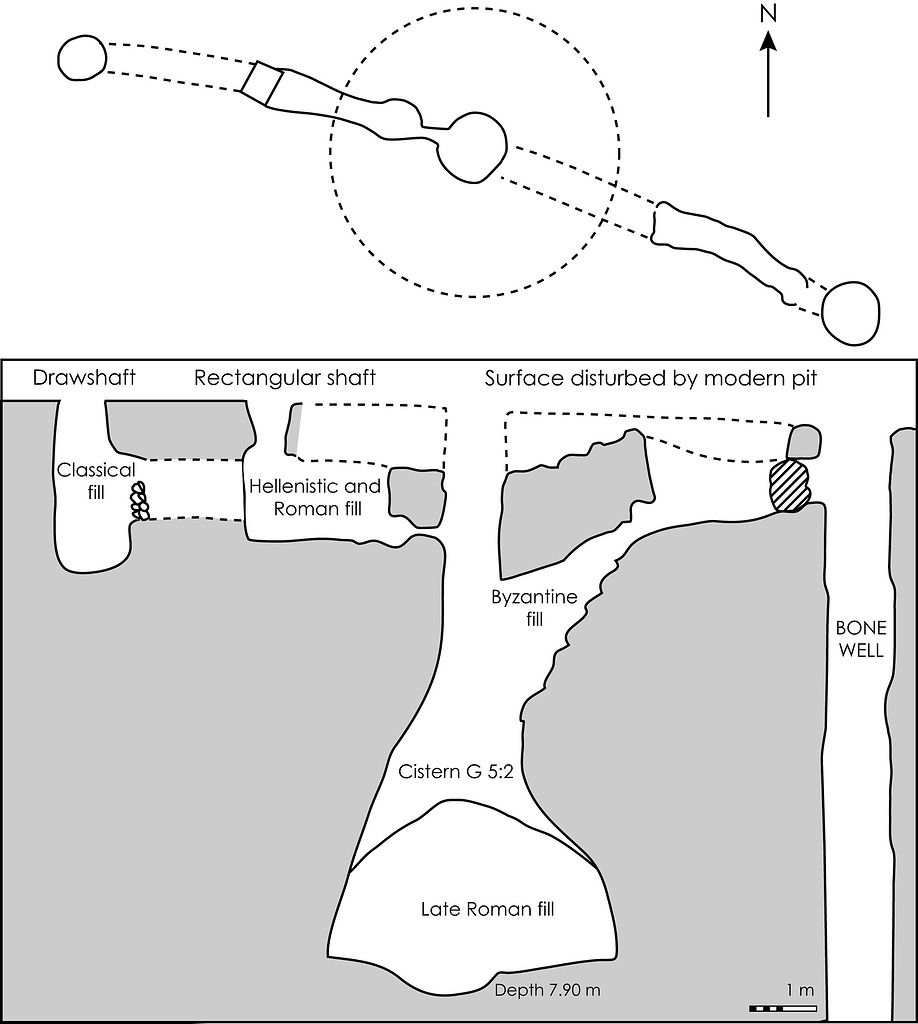 N

Drawshaft

Rectangular shaft

Surface disturbed by modern pit

Classical fill

Hellenistic and Roman fill

Byzantine fill

BONE WELL

Cistern G 5:2

Late Roman fill

Depth 7.90 m

1 m