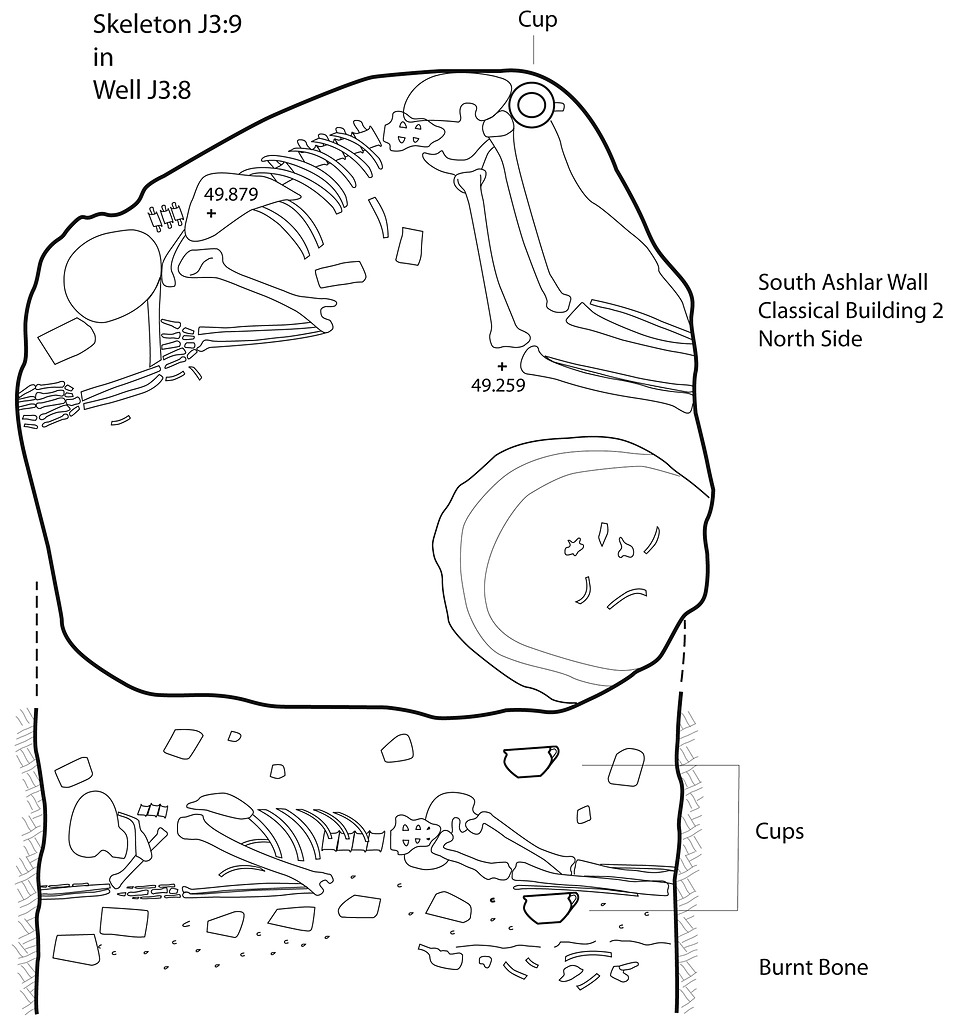 Skeleton J3:9
in
Well J3:8

Cup

49.879
+

South Ashlar Wall
Classical Building 2
North Side

+
49.259

Cups

Burnt Bone